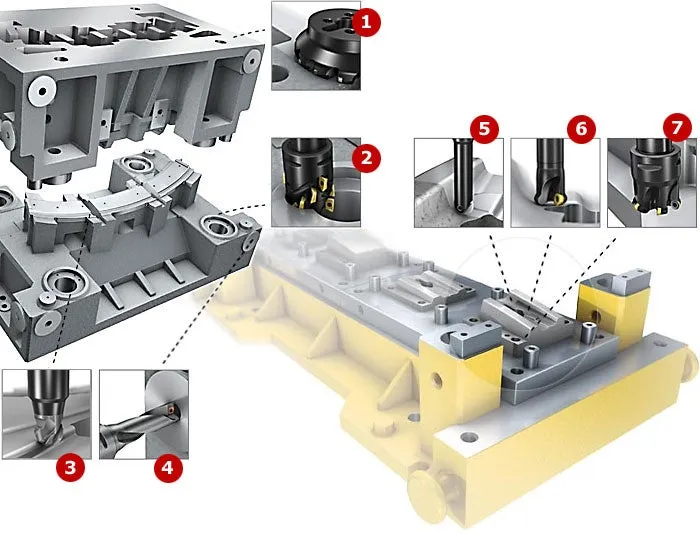 1
2
5
6
7
3
4